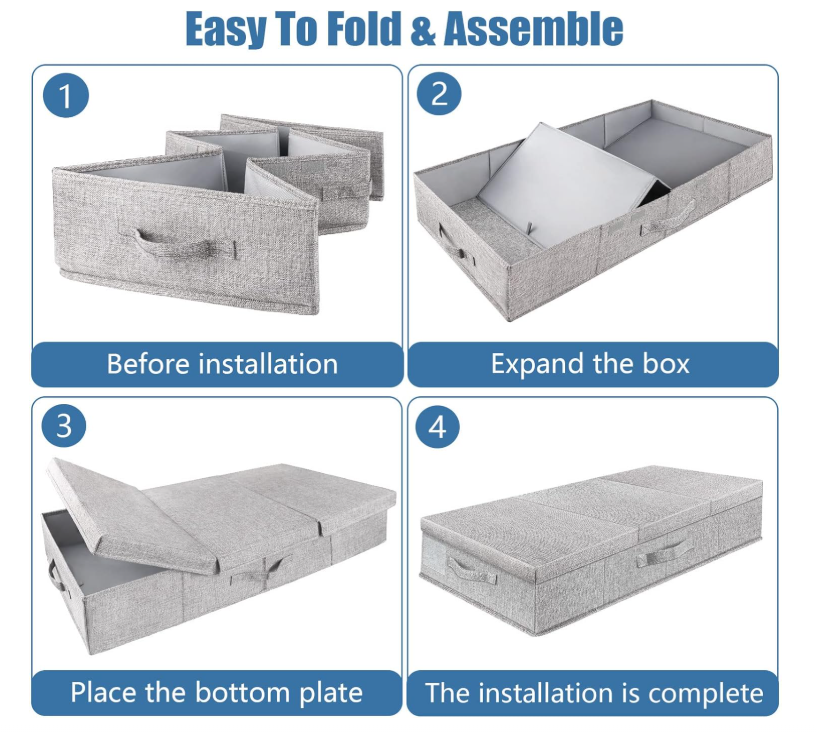 Easy To Fold & Assemble

1

Before installation

2

Expand the box

3

Place the bottom plate

4

The installation is complete