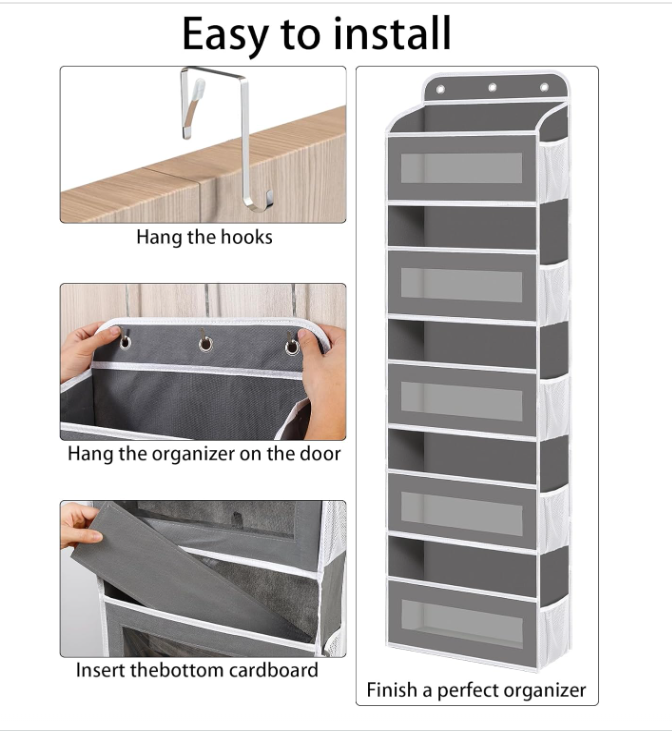 Easy to install

Hang the hooks

Hang the organizer on the door

Insert thebottom cardboard

Finish a perfect organizer